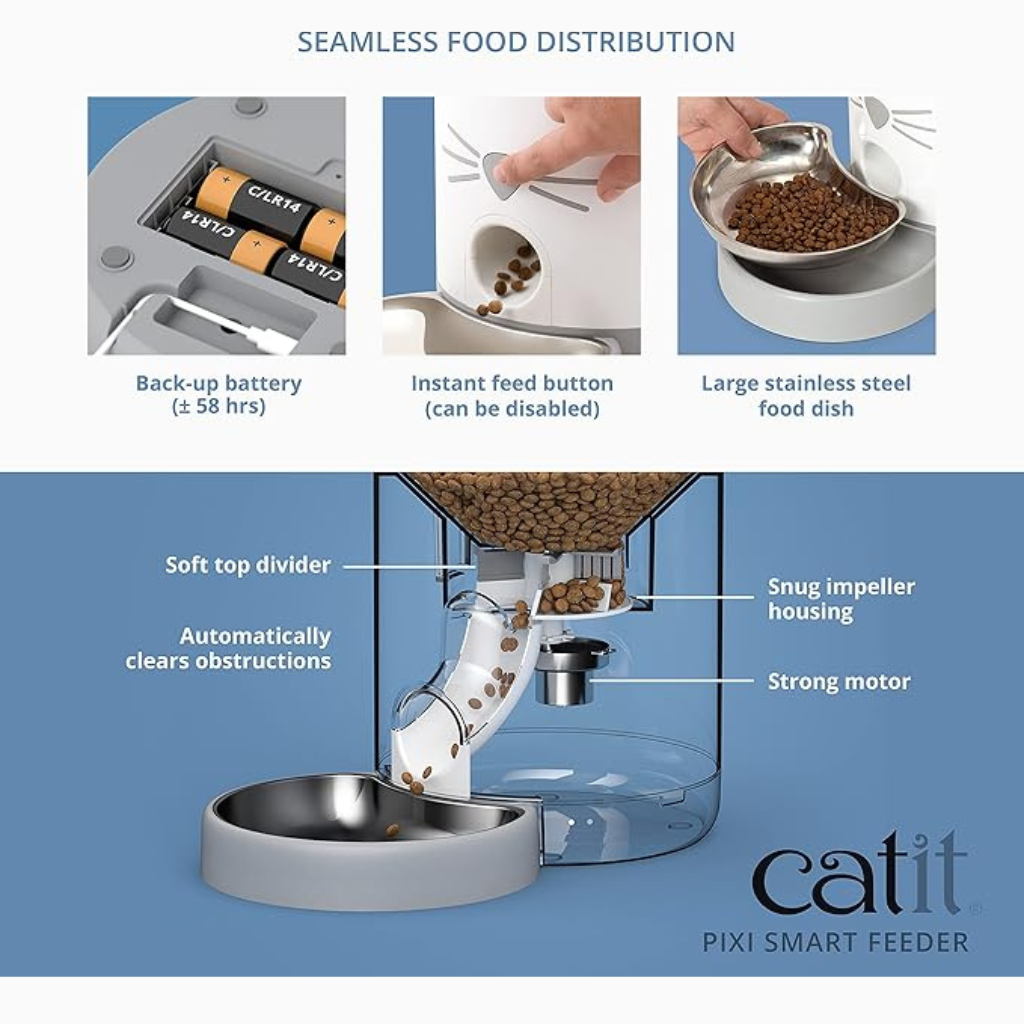 SEAMLESS FOOD DISTRIBUTION

C/LR14
C/LR14
C/LR14

Back-up battery (± 58 hrs)

Instant feed button (can be disabled)

Large stainless steel food dish

Soft top divider

Automatically clears obstructions

Snug impeller housing

Strong motor

catit®
PIXI SMART FEEDER